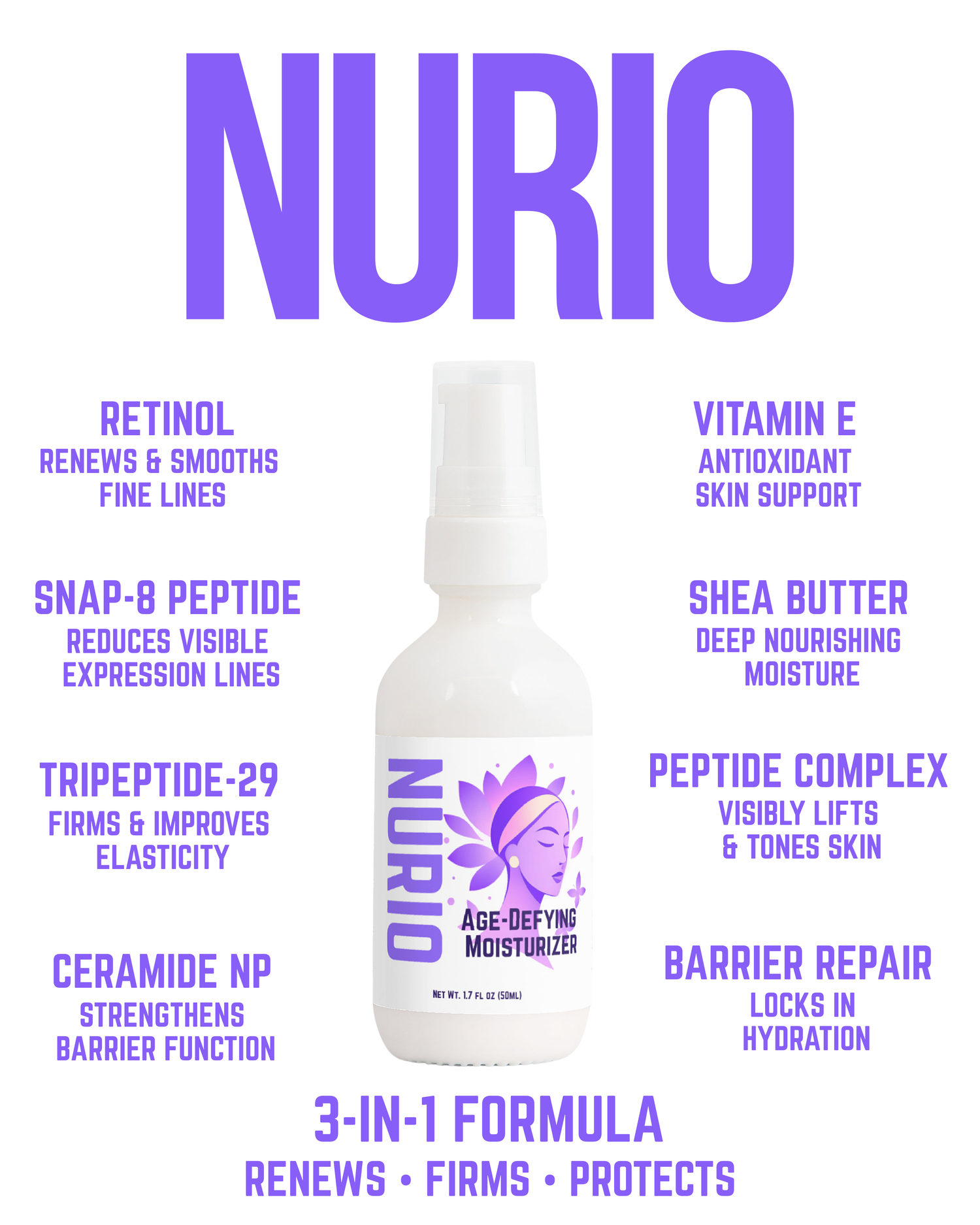 NURIO

RETINOL
RENEWS & SMOOTHS FINE LINES

SNAP-8 PEPTIDE
REDUCES VISIBLE EXPRESSION LINES

TRIPEPTIDE-29
FIRMS & IMPROVES ELASTICITY

CERAMIDE NP
STRENGTHENS BARRIER FUNCTION

NURIO
AGE-DEFYING MOISTURIZER
NET WT. 1.7 FL OZ (50ML)

VITAMIN E
ANTIOXIDANT SKIN SUPPORT

SHEA BUTTER
DEEP NOURISHING MOISTURE

PEPTIDE COMPLEX
VISIBLY LIFTS & TONES SKIN

BARRIER REPAIR
LOCKS IN HYDRATION

3-IN-1 FORMULA
RENEWS • FIRMS • PROTECTS