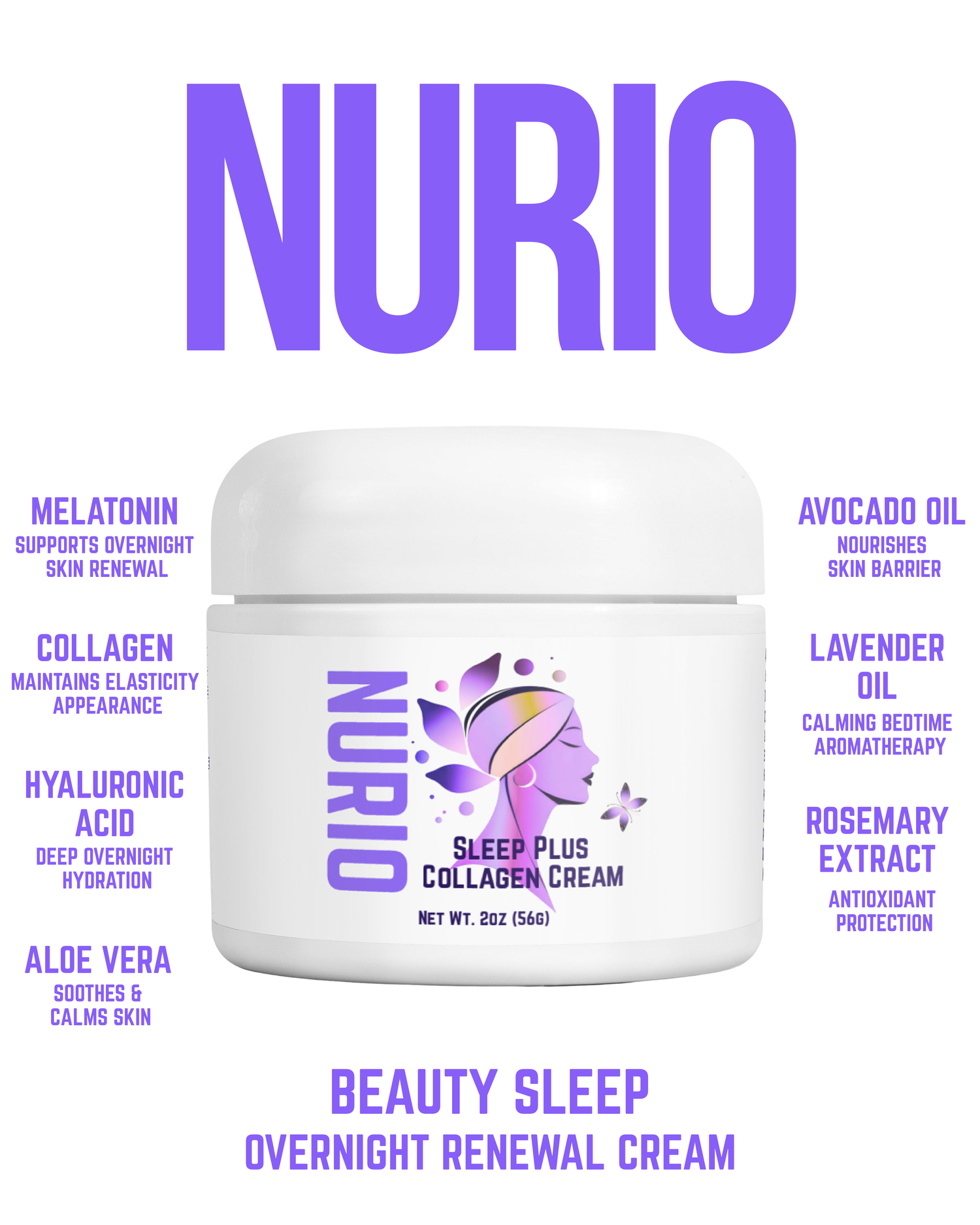 NURIO

MELATONIN
SUPPORTS OVERNIGHT SKIN RENEWAL

COLLAGEN
MAINTAINS ELASTICITY APPEARANCE

HYALURONIC ACID
DEEP OVERNIGHT HYDRATION

ALOE VERA
SOOTHES & CALMS SKIN

NURIO
SLEEP PLUS
COLLAGEN CREAM
NET WT. 2OZ (56G)

AVOCADO OIL
NOURISHES SKIN BARRIER

LAVENDER OIL
CALMING BEDTIME AROMATHERAPY

ROSEMARY EXTRACT
ANTIOXIDANT PROTECTION

BEAUTY SLEEP
OVERNIGHT RENEWAL CREAM