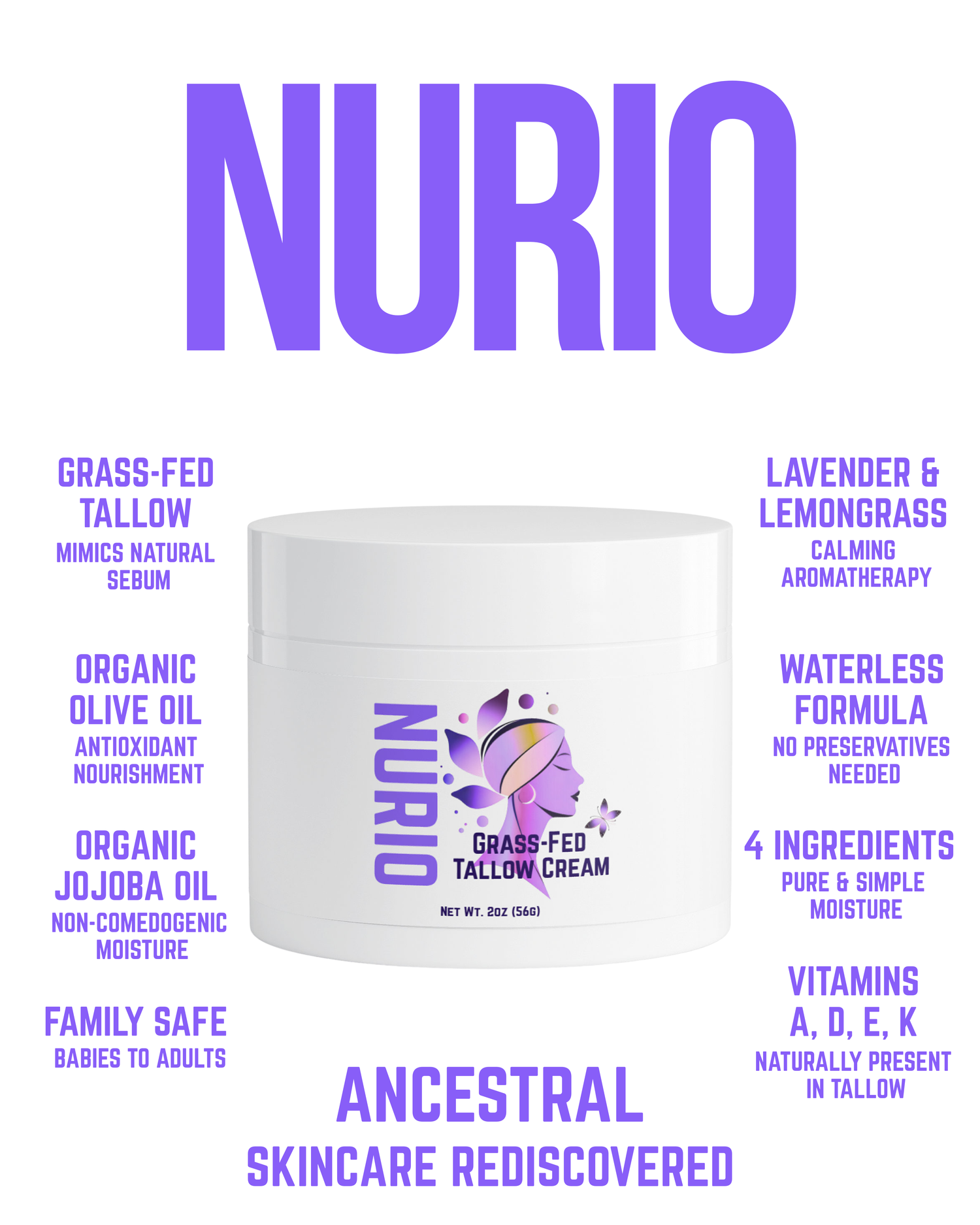 NURIO

GRASS-FED TALLOW
MIMICS NATURAL SEBUM

ORGANIC OLIVE OIL
ANTIOXIDANT NOURISHMENT

ORGANIC JOJOBA OIL
NON-COMEDOGENIC MOISTURE

FAMILY SAFE
BABIES TO ADULTS

NURIO
GRASS-FED TALLOW CREAM
NET WT. 2OZ (56G)

LAVENDER & LEMONGRASS
CALMING AROMATHERAPY

WATERLESS FORMULA
NO PRESERVATIVES NEEDED

4 INGREDIENTS
PURE & SIMPLE MOISTURE

VITAMINS A, D, E, K
NATURALLY PRESENT IN TALLOW

ANCESTRAL
SKINCARE REDISCOVERED