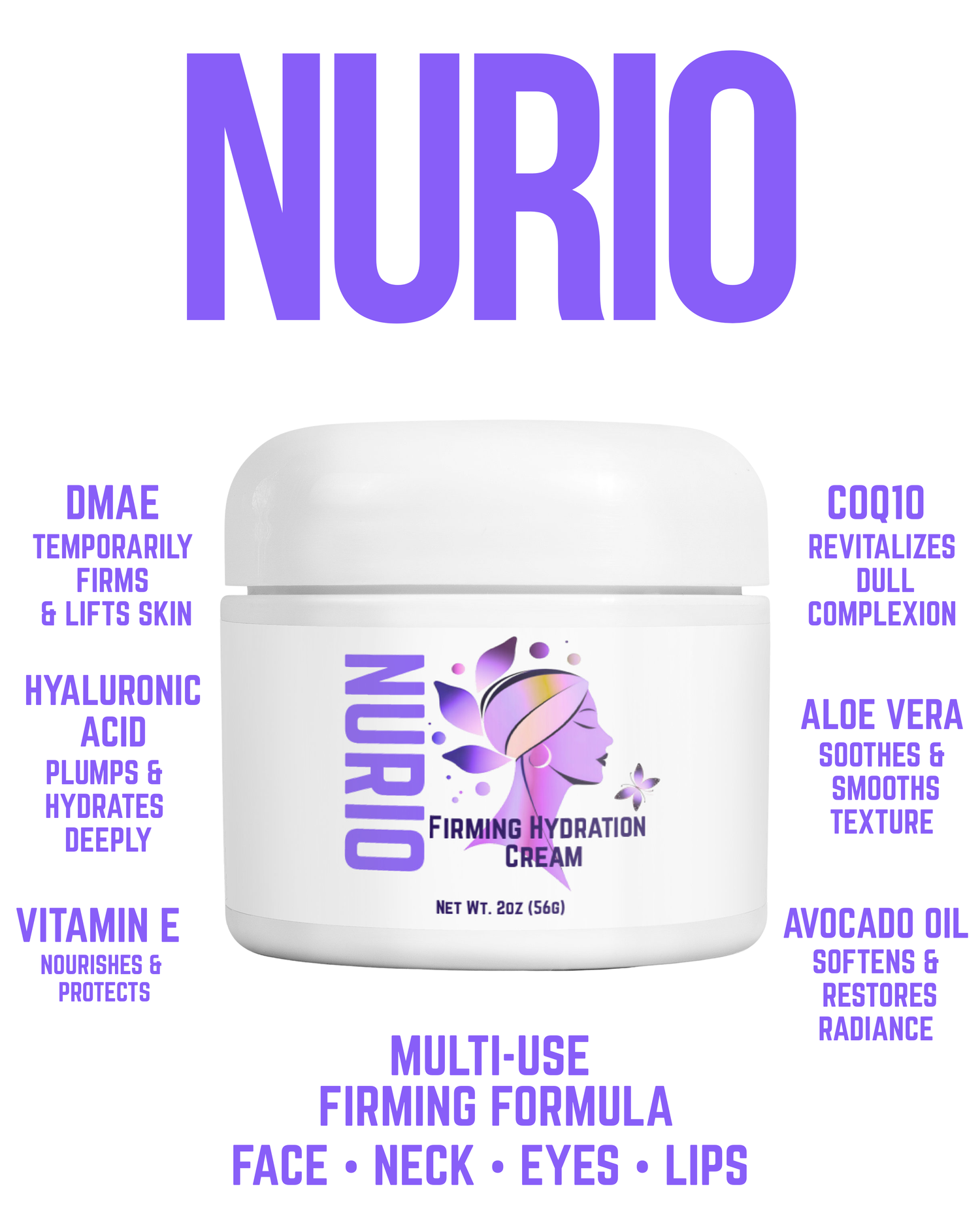 NURIO

DMAE
TEMPORARILY FIRMS & LIFTS SKIN

HYALURONIC ACID
PLUMPS & HYDRATES DEEPLY

VITAMIN E
NOURISHES & PROTECTS

NURIO
FIRMING HYDRATION CREAM
NET WT. 2OZ (56G)

COQ10
REVITALIZES DULL COMPLEXION

ALOE VERA
SOOTHES & SMOOTHS TEXTURE

AVOCADO OIL
SOFTENS & RESTORES RADIANCE

MULTI-USE
FIRMING FORMULA
FACE • NECK • EYES • LIPS